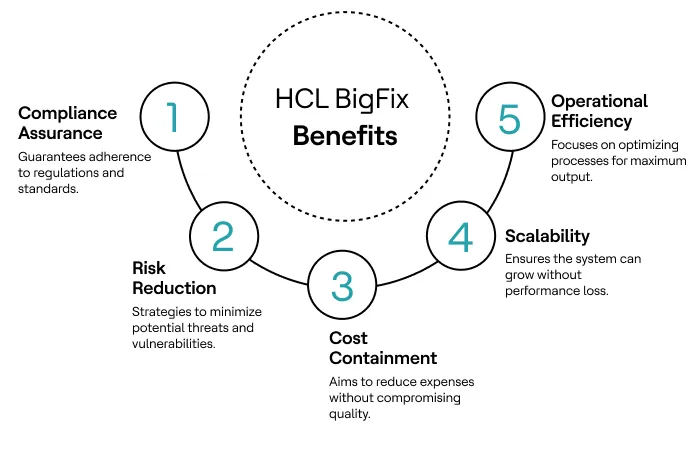 HCL BigFix
Benefits

1
Compliance Assurance
Guarantees adherence to regulations and standards.

2
Risk Reduction
Strategies to minimize potential threats and vulnerabilities.

3
Cost Containment
Aims to reduce expenses without compromising quality.

4
Scalability
Ensures the system can grow without performance loss.

5
Operational Efficiency
Focuses on optimizing processes for maximum output.